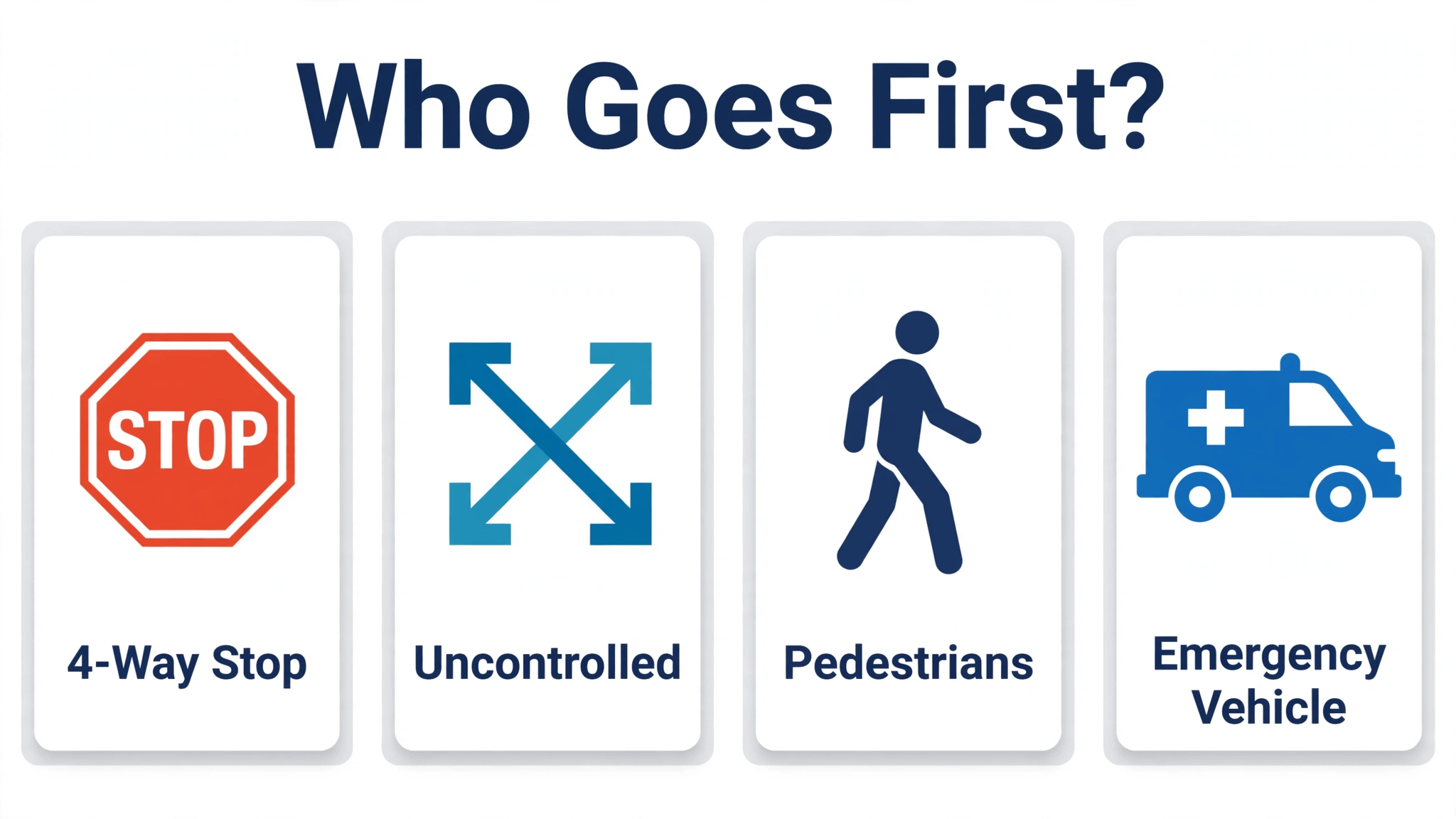 Who Goes First?

STOP

4-Way Stop

Uncontrolled

Pedestrians

Emergency Vehicle